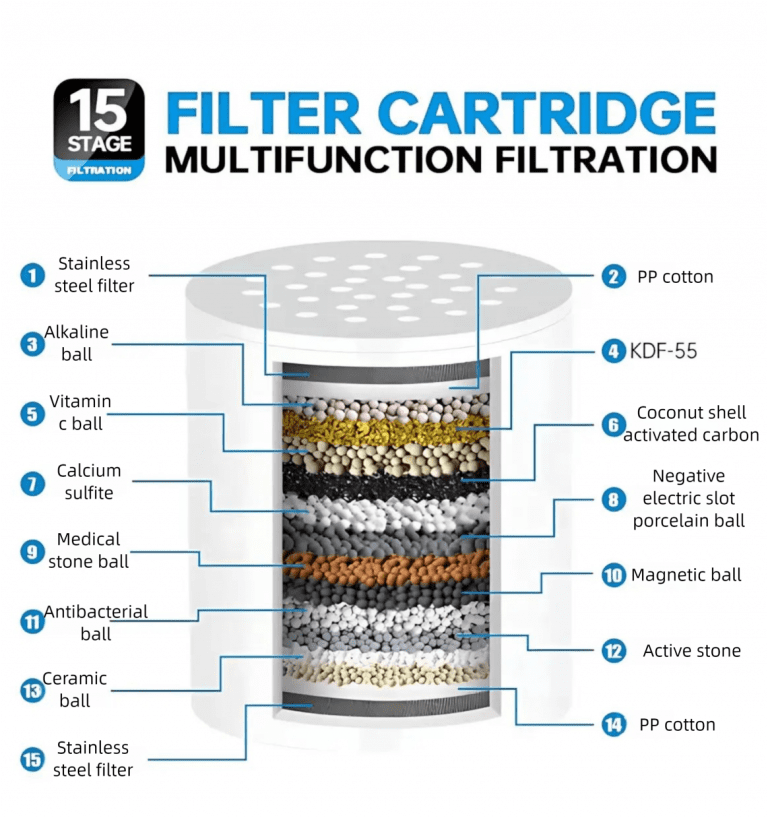 15 STAGE FILTRATION

FILTER CARTRIDGE
MULTIFUNCTION FILTRATION

1 Stainless steel filter

2 PP cotton

3 Alkaline ball

4 KDF-55

5 Vitamin c ball

6 Coconut shell activated carbon

7 Calcium sulfite

8 Negative electric slot porcelain ball

9 Medical stone ball

10 Magnetic ball

11 Antibacterial ball

12 Active stone

13 Ceramic ball

14 PP cotton

15 Stainless steel filter